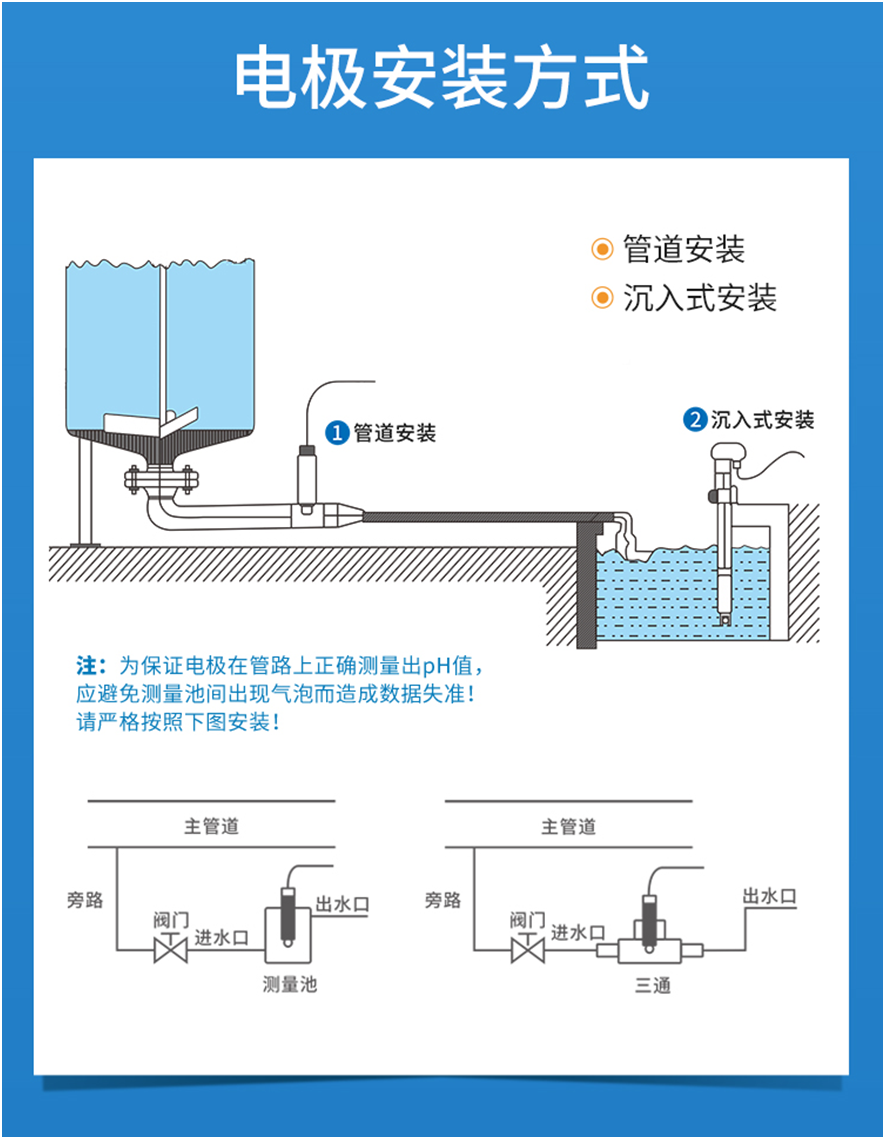 电极安装方式

管道安装
沉入式安装

1 管道安装

2 沉入式安装

注：为保证电极在管路上正确测量出pH值，应避免测量池间出现气泡而造成数据失准！请严格按照下图安装！

主管道
旁路
阀门
进水口
出水口
测量池

主管道
旁路
阀门
进水口
出水口
三通