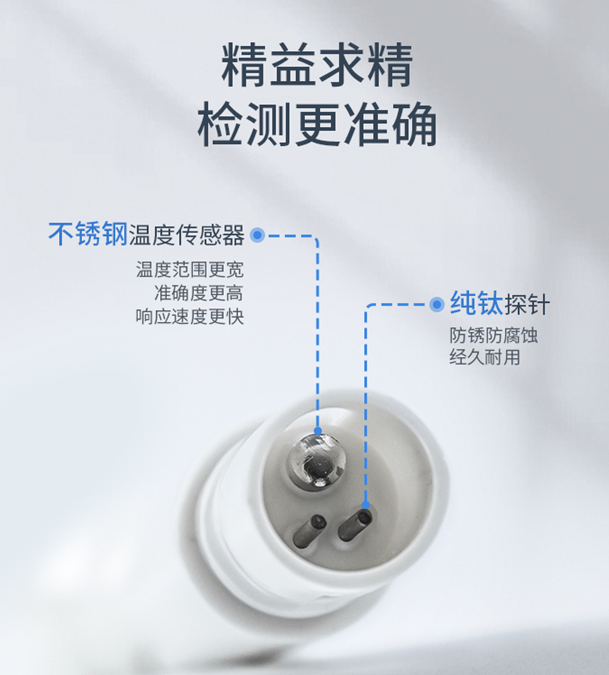 精益求精
检测更准确

不锈钢温度传感器

温度范围更宽
准确度更高
响应速度更快

纯钛探针

防锈防腐蚀
经久耐用