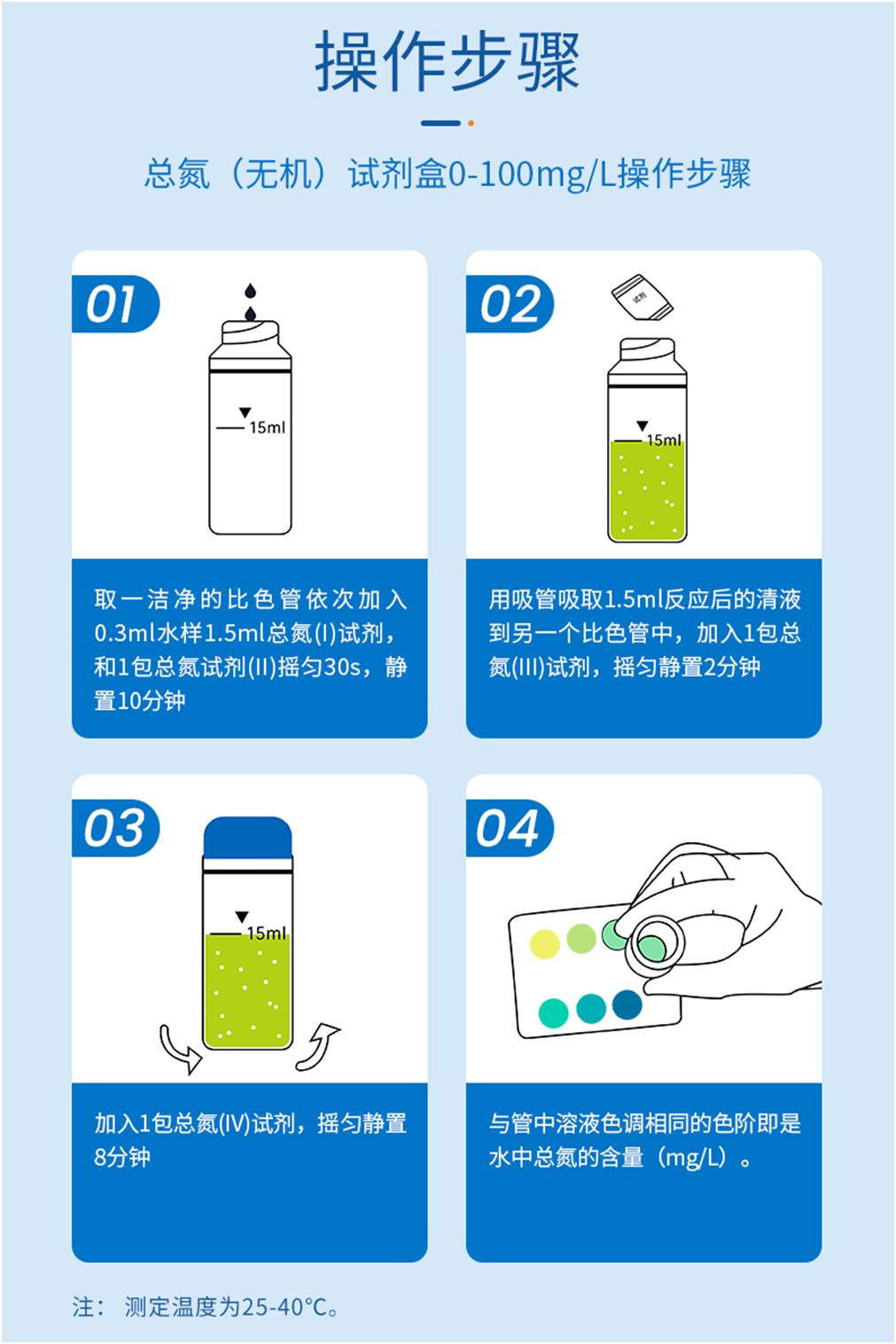 操作步骤

总氮（无机）试剂盒0-100mg/L操作步骤

01

15ml

取一洁净的比色管依次加入0.3ml水样1.5ml总氮(I)试剂，和1包总氮试剂(II)摇匀30s，静置10分钟

02

试剂

15ml

用吸管吸取1.5ml反应后的清液到另一个比色管中，加入1包总氮(III)试剂，摇匀静置2分钟

03

15ml

加入1包总氮(IV)试剂，摇匀静置8分钟

04

与管中溶液色调相同的色阶即是水中总氮的含量（mg/L）。

注： 测定温度为25-40°C。