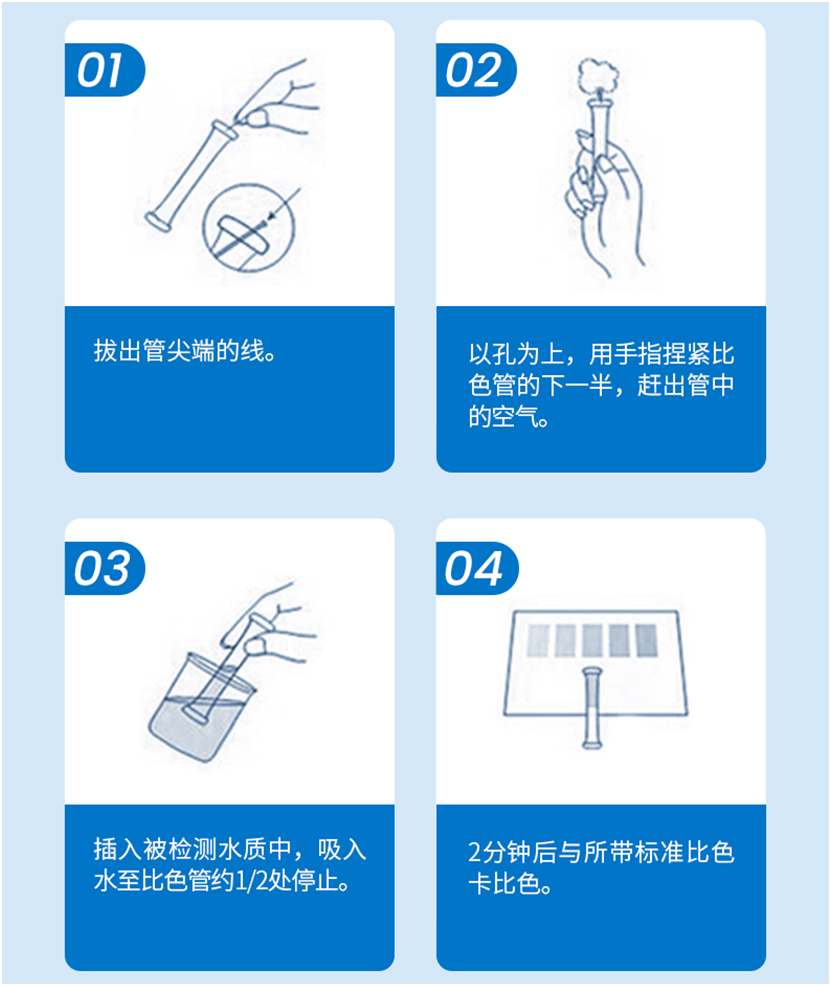 01

拔出管尖端的线。

02

以孔为上，用手指捏紧比色管的下一半，赶出管中的空气。

03

插入被检测水质中，吸入水至比色管约1/2处停止。

04

2分钟后与所带标准比色卡比色。