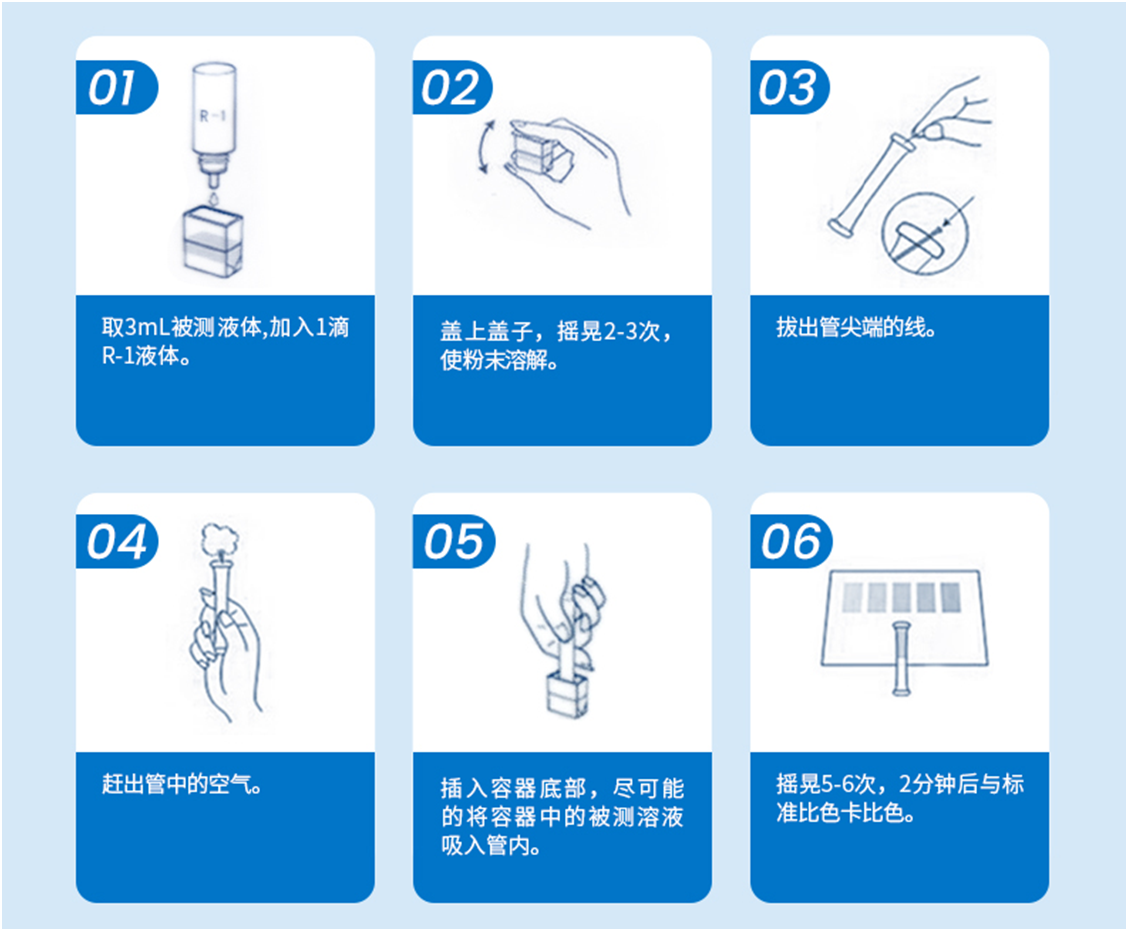 01

R-1

取3mL被测液体,加入1滴R-1液体。

02

盖上盖子，摇晃2-3次，使粉末溶解。

03

拔出管尖端的线。

04

赶出管中的空气。

05

插入容器底部，尽可能的将容器中的被测溶液吸入管内。

06

摇晃5-6次，2分钟后与标准比色卡比色。