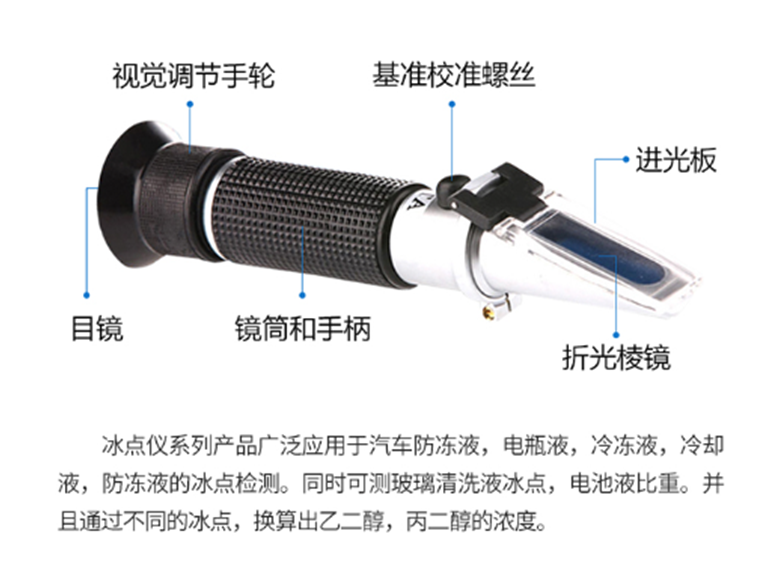 视觉调节手轮

基准校准螺丝

进光板

目镜

镜筒和手柄

折光棱镜

冰点仪系列产品广泛应用于汽车防冻液，电瓶液，冷冻液，冷却液，防冻液的冰点检测。同时可测玻璃清洗液冰点，电池液比重。并且通过不同的冰点，换算出乙二醇，丙二醇的浓度。